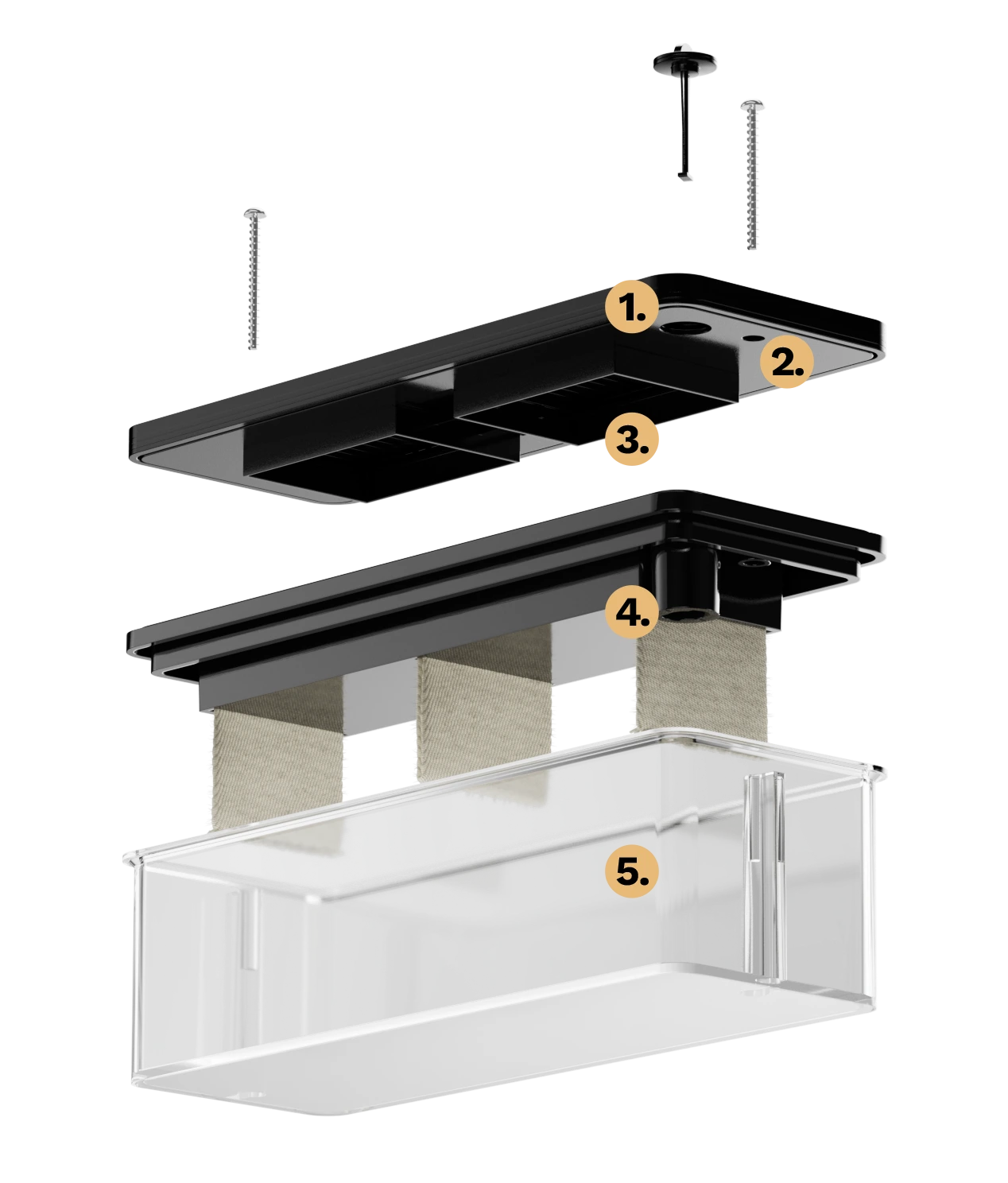 1.
2.
3.
4.
5.